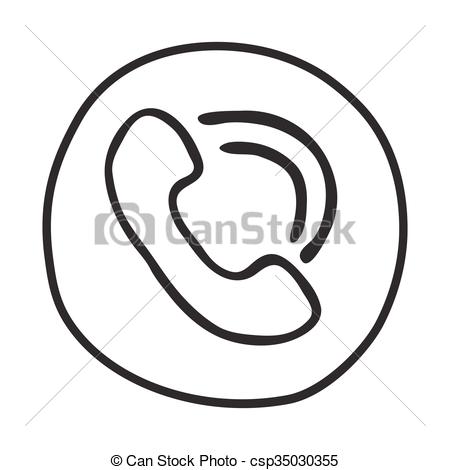 CanStock

© Can Stock Photo - csp35030355