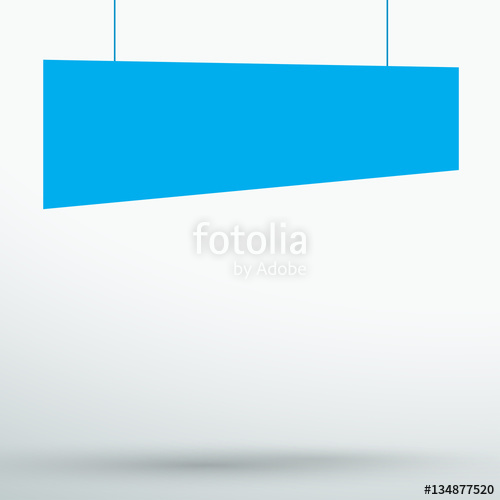 fotolia
by Adobe

#134877520