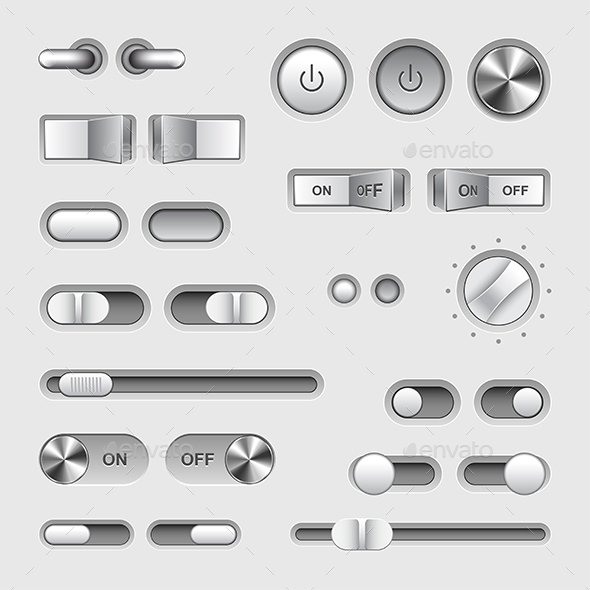 envato

envato

ON OFF

ON OFF

envato

envato

ON

OFF