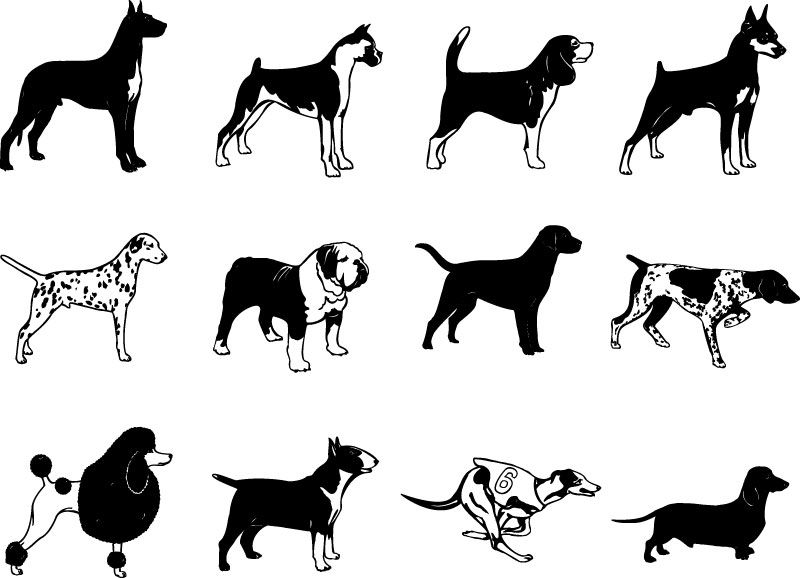 6