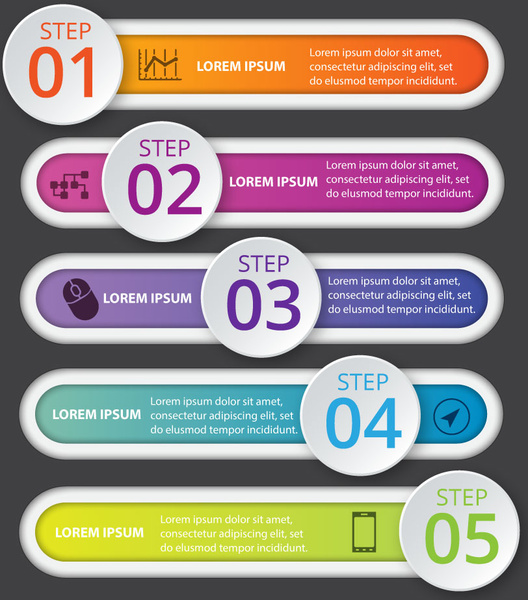 STEP
01

LOREM IPSUM

Lorem ipsum dolor sit amet, consectetur adipiscing elit, set do elusmod tempor incididunt.

STEP
02

LOREM IPSUM

Lorem ipsum dolor sit amet, consectetur adipiscing elit, set do elusmod tempor incididunt.

LOREM IPSUM

STEP
03

Lorem ipsum dolor sit amet, consectetur adipiscing elit, set do elusmod tempor incididunt.

LOREM IPSUM

Lorem ipsum dolor sit amet, consectetur adipiscing elit, set do elusmod tempor incididunt.

STEP
04

LOREM IPSUM

Lorem ipsum dolor sit amet, consectetur adipiscing elit, set do elusmod tempor incididunt.

STEP
05