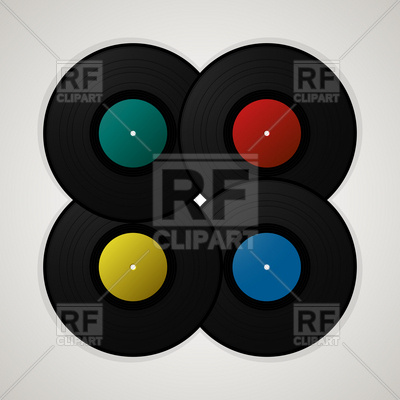 RF CLIPART

RF CLIPART

RF CLIPART

RF CLIPART

RF CLIPART