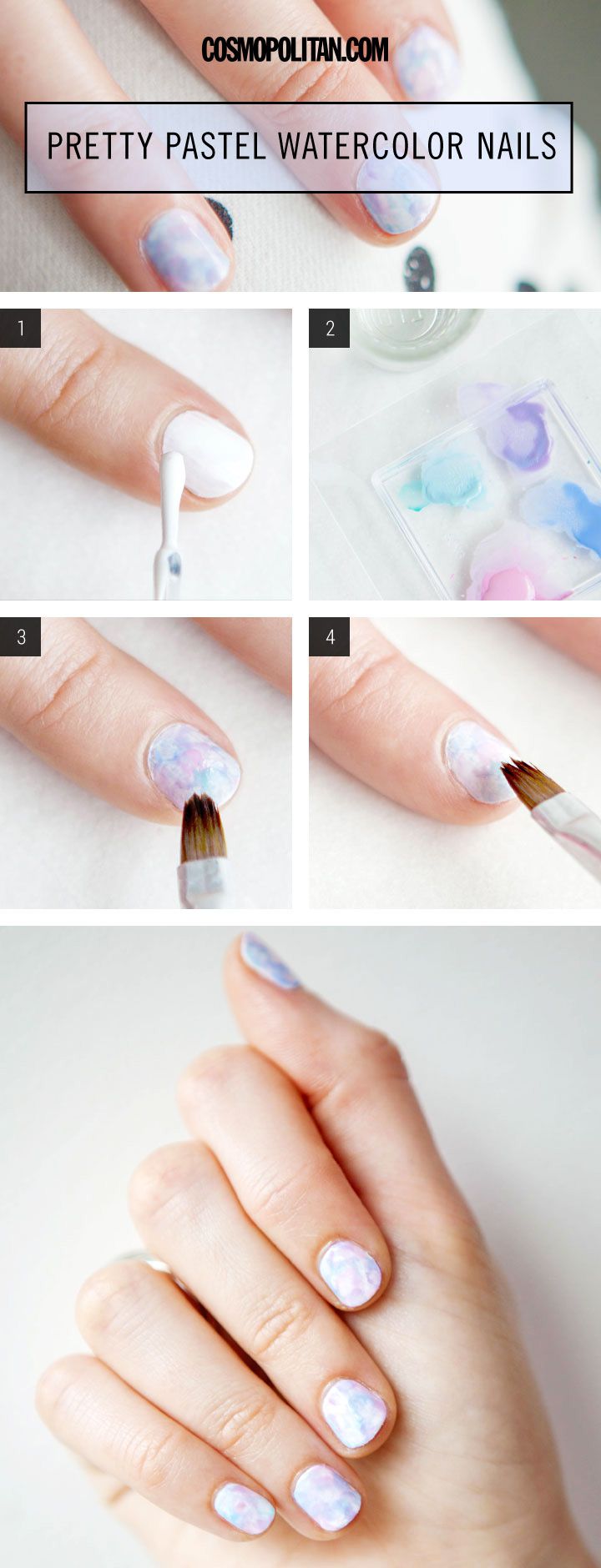 COSMOPOLITAN.COM

PRETTY PASTEL WATERCOLOR NAILS

1

2

3

4