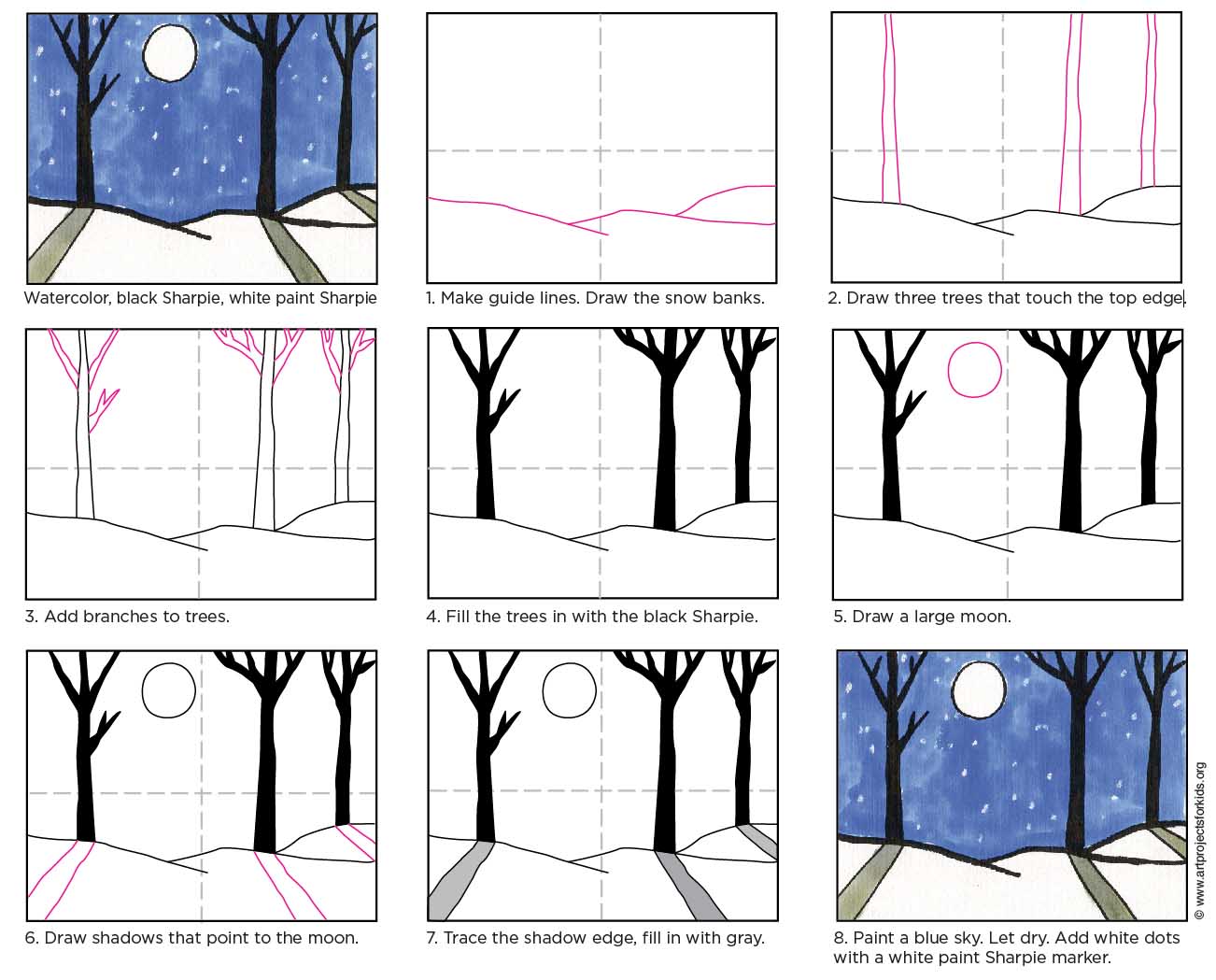 Watercolor, black Sharpie, white paint Sharpie

1. Make guide lines. Draw the snow banks.

2. Draw three trees that touch the top edge.

3. Add branches to trees.

4. Fill the trees in with the black Sharpie.

5. Draw a large moon.

6. Draw shadows that point to the moon.

7. Trace the shadow edge, fill in with gray.

8. Paint a blue sky. Let dry. Add white dots with a white paint Sharpie marker.

© www.artprojectsforkids.org